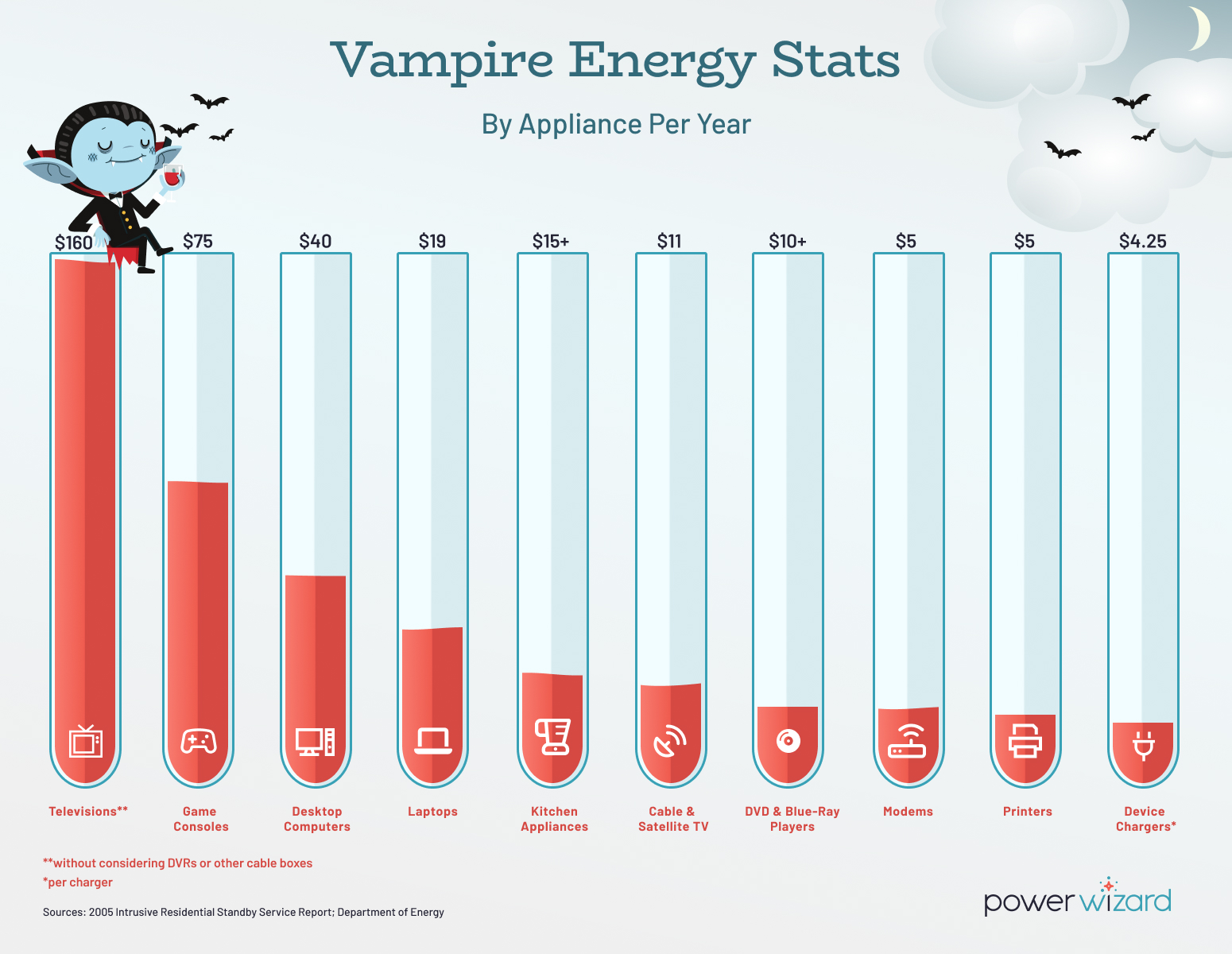 Vampire Energy Stats

By Appliance Per Year

$160 $75 $40 $19 $15+ $11 $10+ $5 $5 $4.25

Televisions** Game Consoles Desktop Computers Laptops Kitchen Appliances Cable & Satellite TV DVD & Blue-Ray Players Modems Printers Device Chargers*

**without considering DVRs or other cable boxes
*per charger

Sources: 2005 Intrusive Residential Standby Service Report; Department of Energy

power wizard